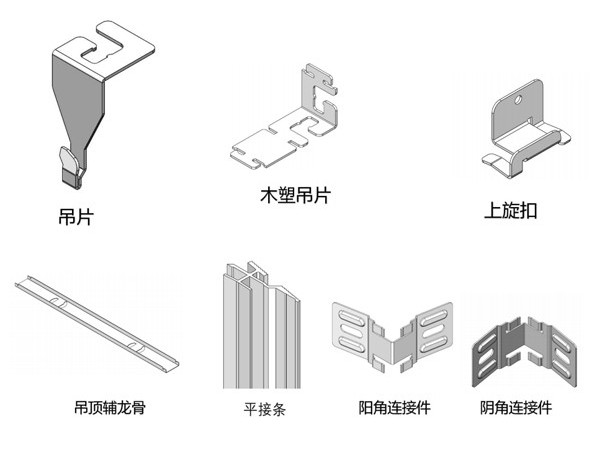 吊片

木塑吊片

上旋扣

吊顶辅龙骨

平接条

阳角连接件

阴角连接件